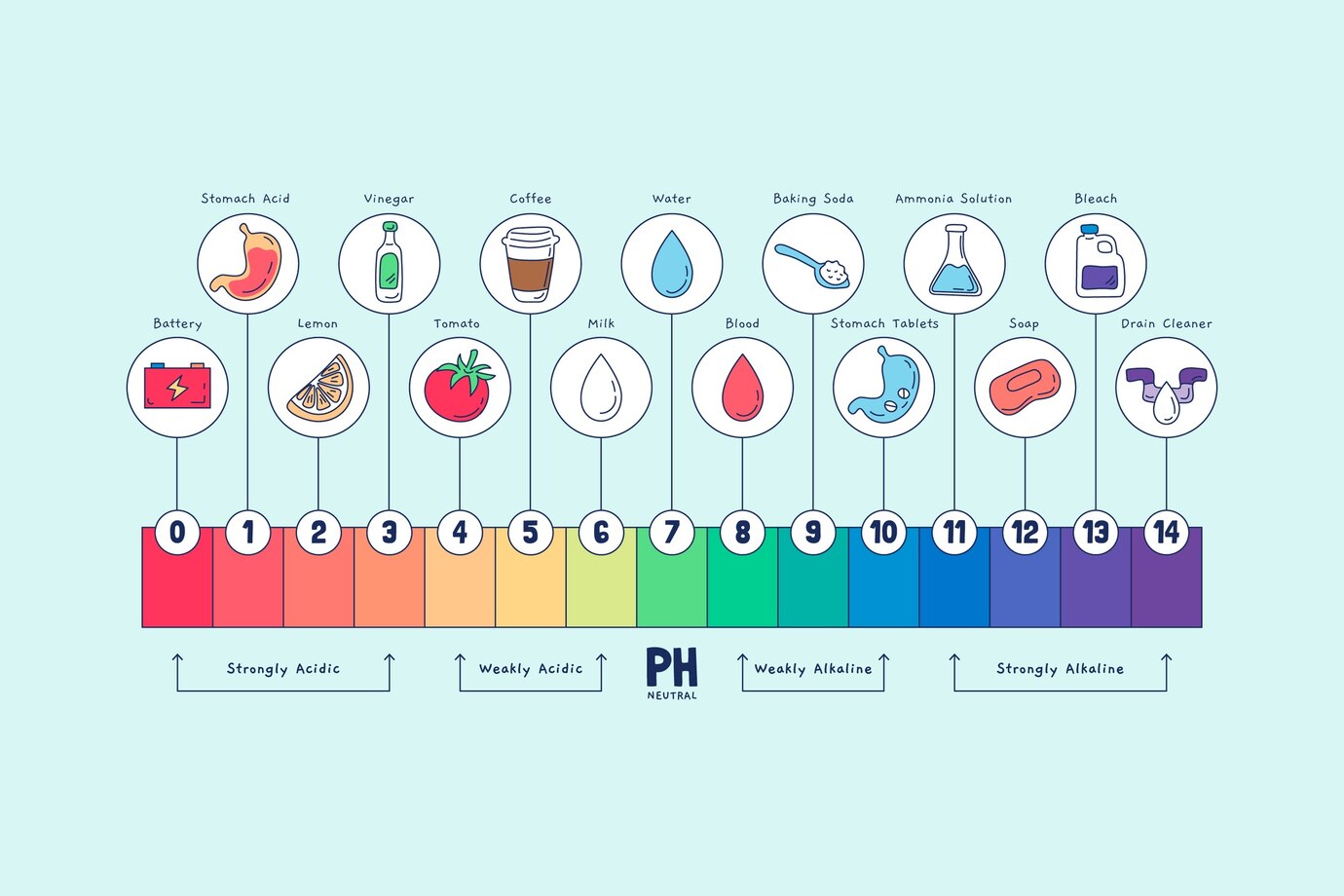 Stomach Acid
Vinegar
Coffee
Water
Baking Soda
Ammonia Solution
Bleach

Battery
Lemon
Tomato
Milk
Blood
Stomach Tablets
Soap
Drain Cleaner

0 1 2 3 4 5 6 7 8 9 10 11 12 13 14

Strongly Acidic
Weakly Acidic
PH
NEUTRAL
Weakly Alkaline
Strongly Alkaline